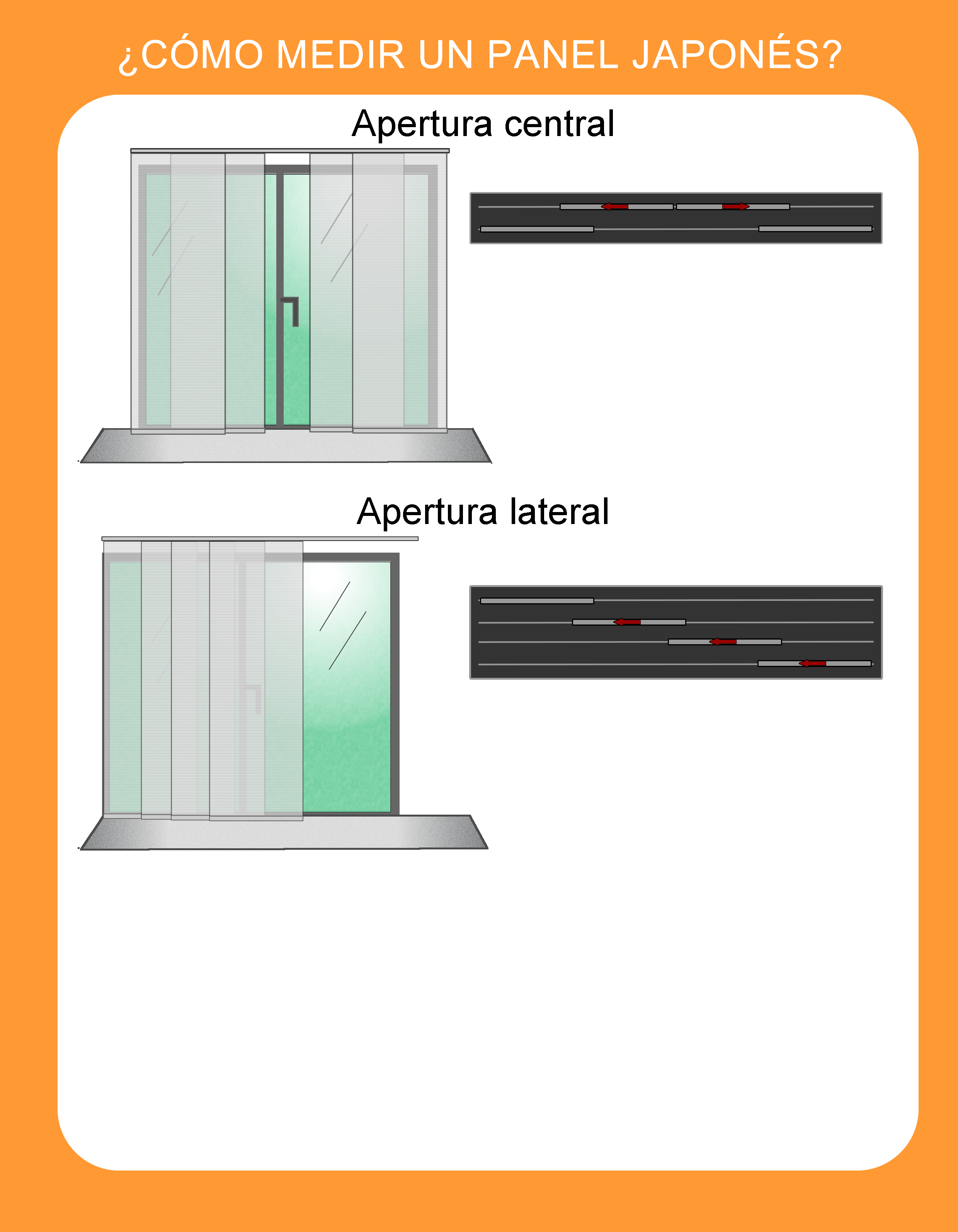 ¿CÓMO MEDIR UN PANEL JAPONÉS?

Apertura central

Apertura lateral