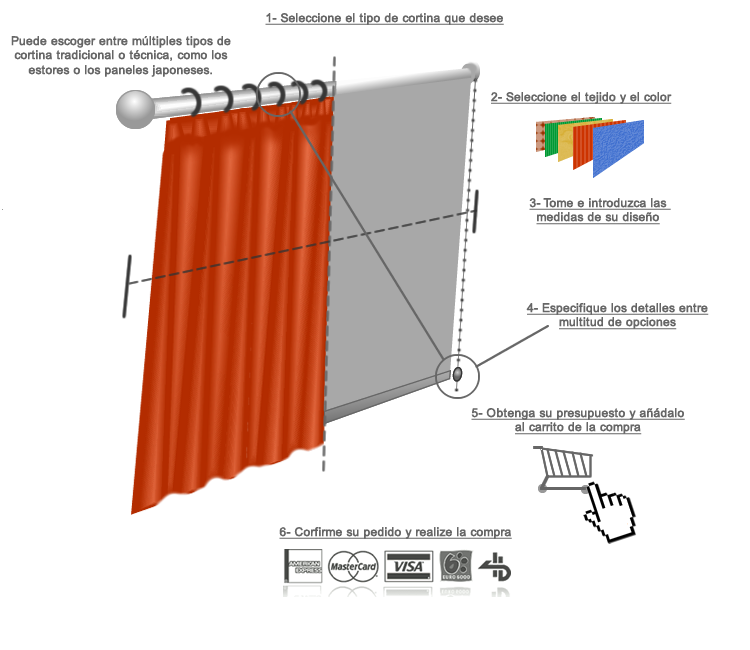 1- Seleccione el tipo de cortina que desee

Puede escoger entre múltiples tipos de cortina tradicional o técnica, como los estores o los paneles japoneses.

2- Seleccione el tejido y el color

3- Tome e introduzca las medidas de su diseño

4- Especifique los detalles entre multitud de opciones

5- Obtenga su presupuesto y añádalo al carrito de la compra

6- Corfirme su pedido y realize la compra

AMERICAN EXPRESS MasterCard VISA EURO 6000